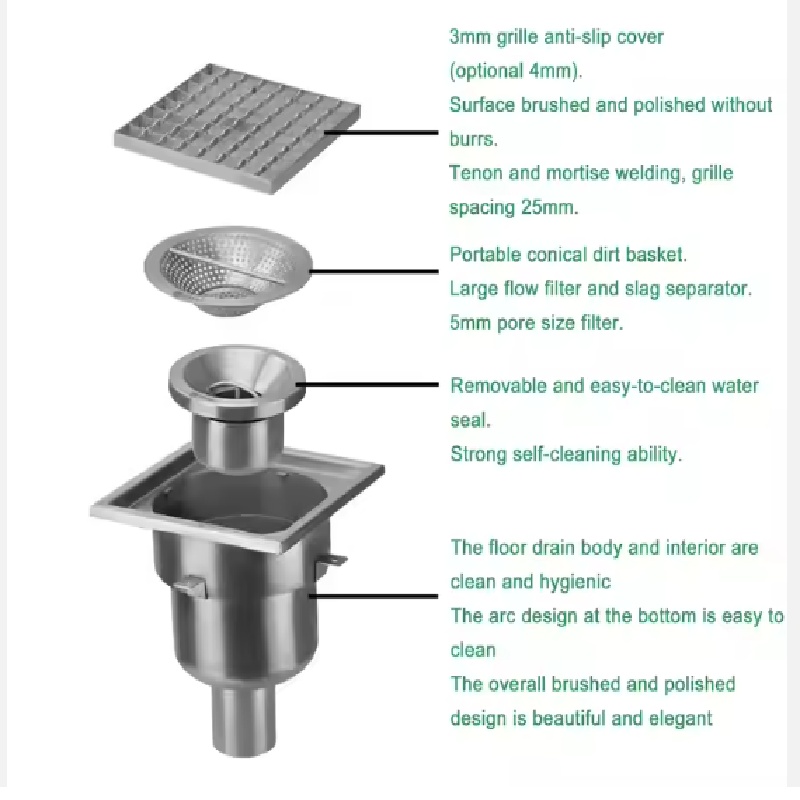 3mm grille anti-slip cover (optional 4mm).
Surface brushed and polished without burrs.
Tenon and mortise welding, grille spacing 25mm.

Portable conical dirt basket.
Large flow filter and slag separator.
5mm pore size filter.

Removable and easy-to-clean water seal.
Strong self-cleaning ability.

The floor drain body and interior are clean and hygienic
The arc design at the bottom is easy to clean
The overall brushed and polished design is beautiful and elegant