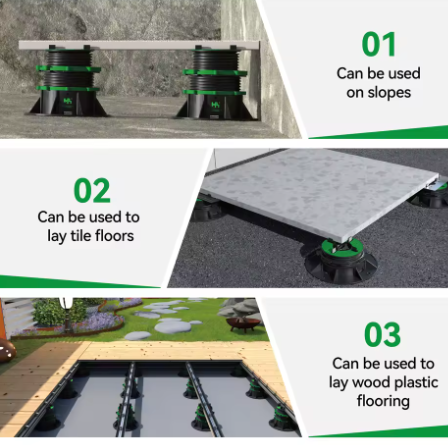 01
Can be used on slopes

02
Can be used to lay tile floors

03
Can be used to lay wood plastic flooring