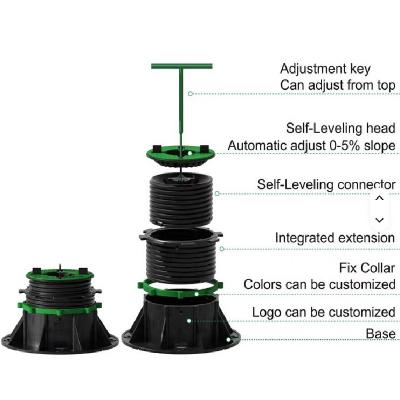 Adjustment key
Can adjust from top

Self-Leveling head
Automatic adjust 0-5% slope

Self-Leveling connector

Integrated extension

Fix Collar
Colors can be customized

Logo can be customized

Base