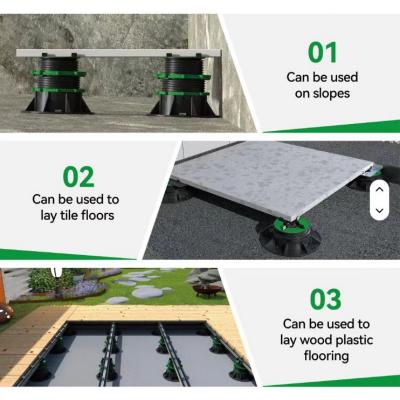 01
Can be used on slopes

02
Can be used to lay tile floors

03
Can be used to lay wood plastic flooring